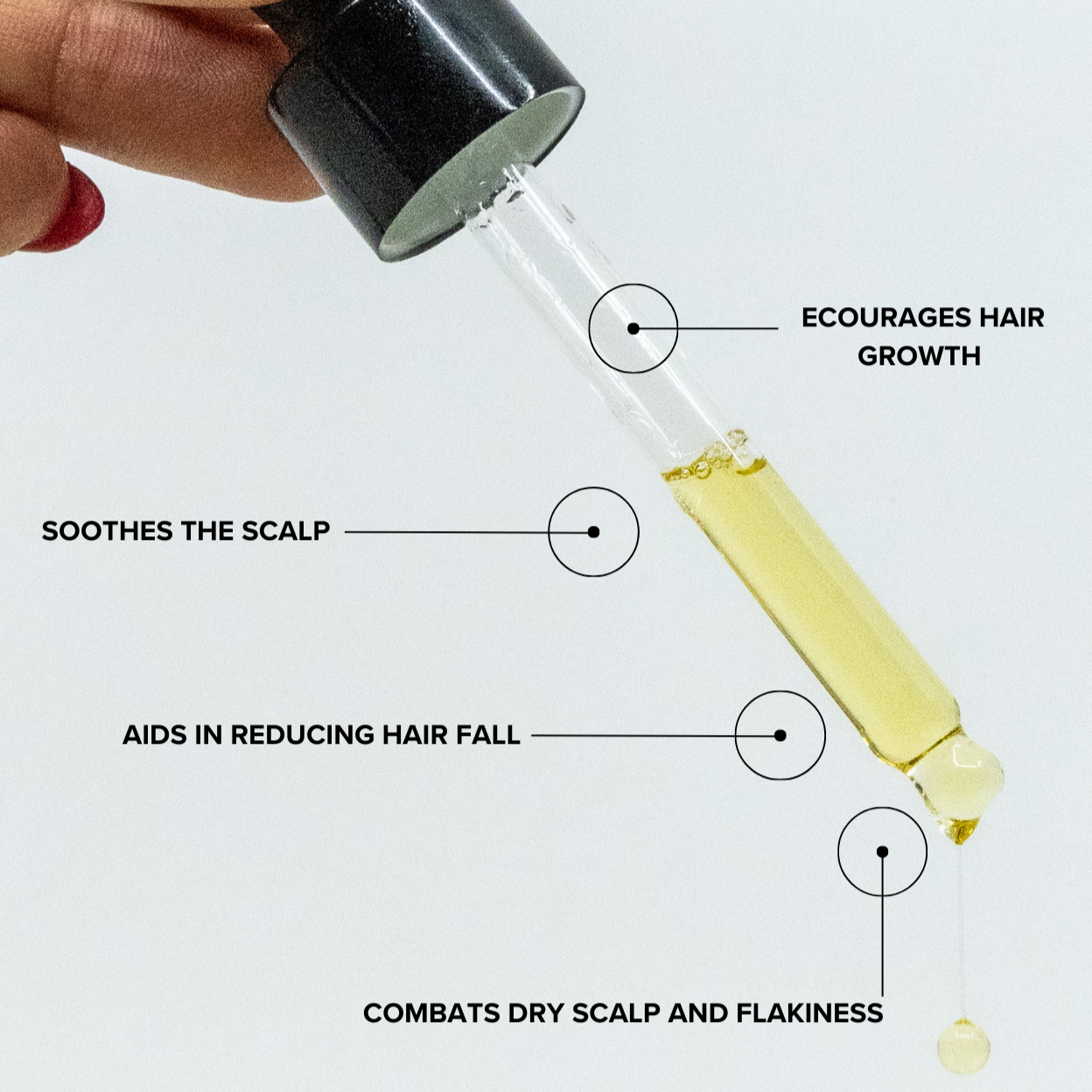 ECOURAGES HAIR GROWTH

SOOTHES THE SCALP

AIDS IN REDUCING HAIR FALL

COMBATS DRY SCALP AND FLAKINESS