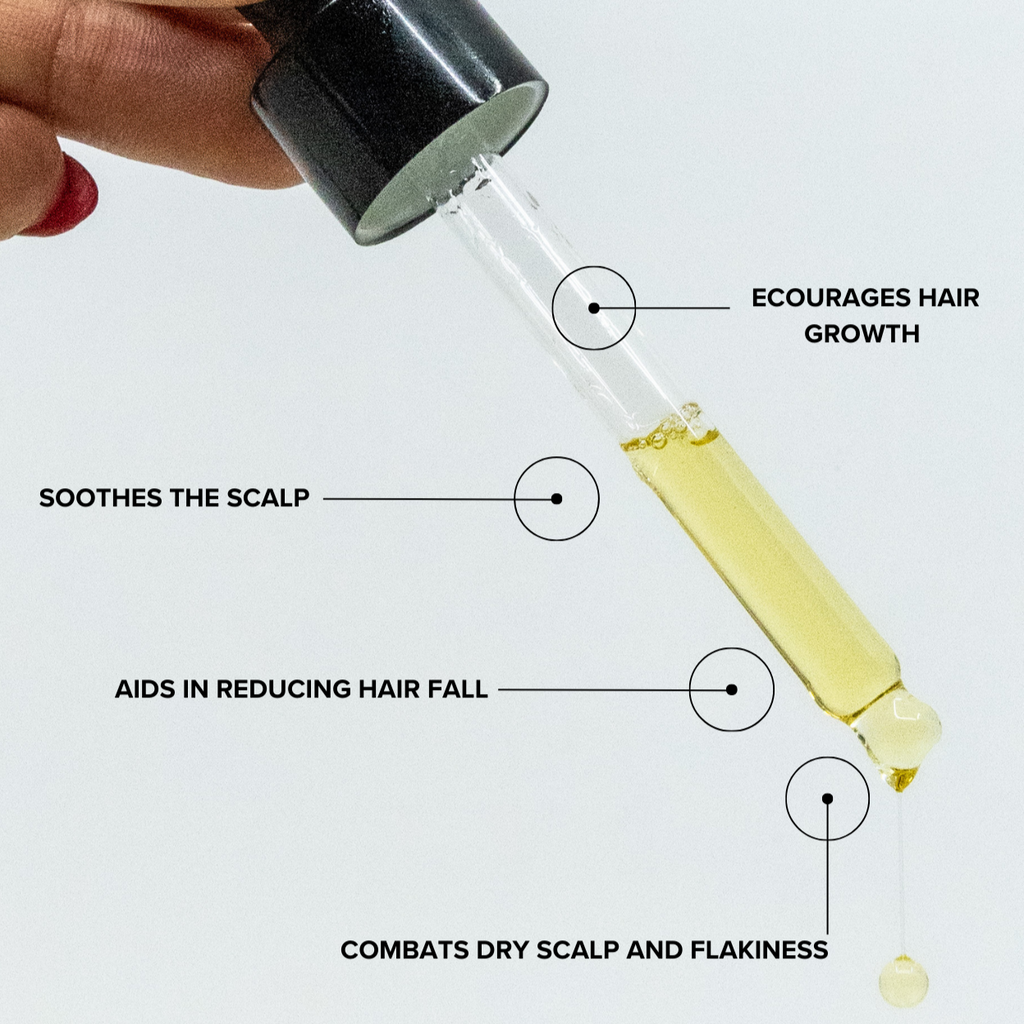 ECOURAGES HAIR GROWTH

SOOTHES THE SCALP

AIDS IN REDUCING HAIR FALL

COMBATS DRY SCALP AND FLAKINESS